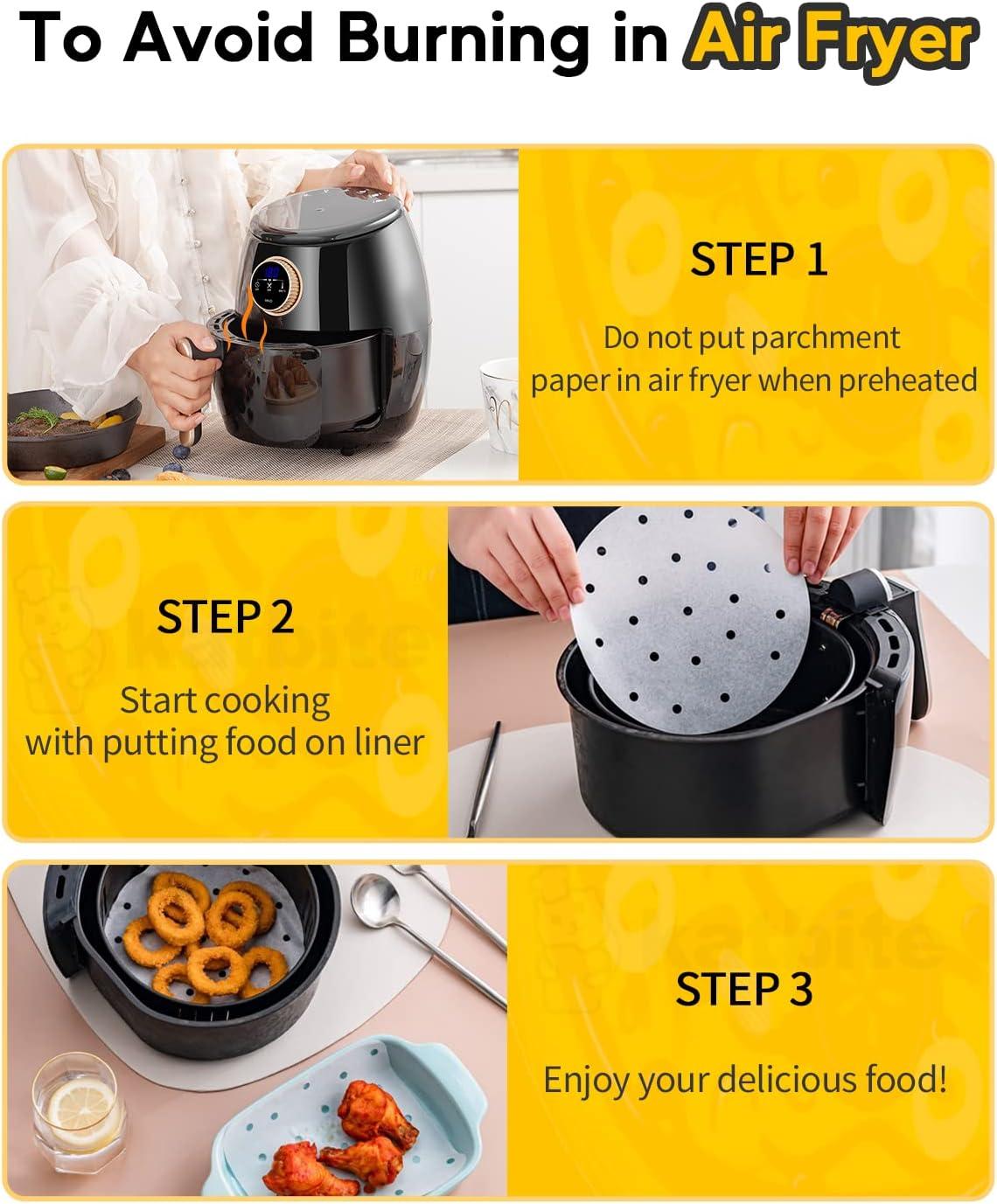 To Avoid Burning in Air Fryer

STEP 1

Do not put parchment paper in air fryer when preheated

STEP 2

Start cooking with putting food on liner

STEP 3

Enjoy your delicious food!